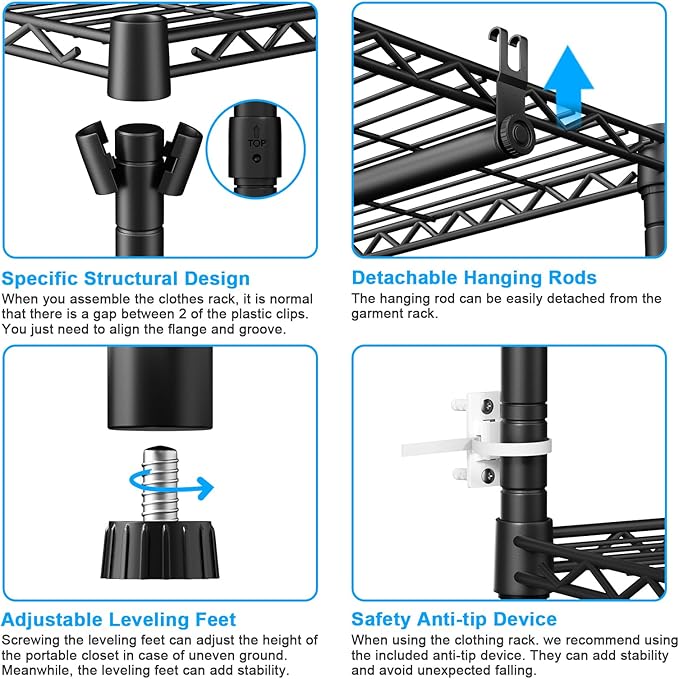 TOP

Specific Structural Design
When you assemble the clothes rack, it is normal that there is a gap between 2 of the plastic clips. You just need to align the flange and groove.

Detachable Hanging Rods
The hanging rod can be easily detached from the garment rack.

Adjustable Leveling Feet
Screwing the leveling feet can adjust the height of the portable closet in case of uneven ground. Meanwhile, the leveling feet can add stability.

Safety Anti-tip Device
When using the clothing rack. we recommend using the included anti-tip device. They can add stability and avoid unexpected falling.