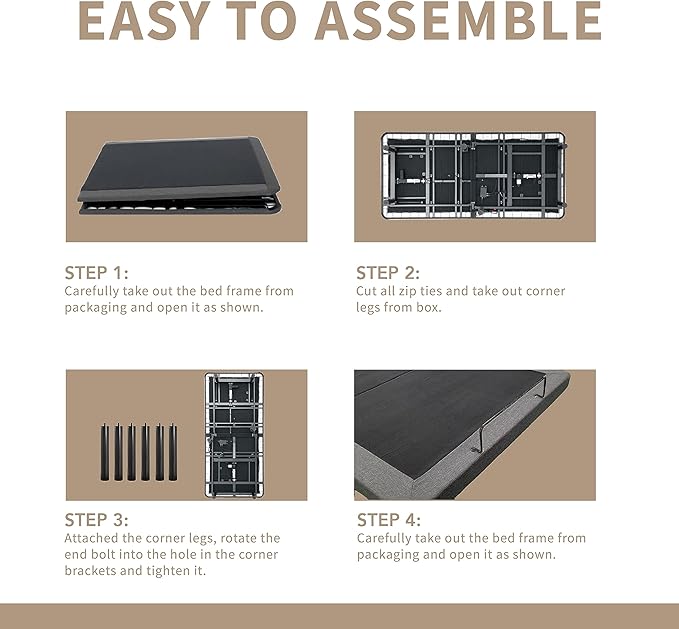 EASY TO ASSEMBLE

STEP 1:
Carefully take out the bed frame from packaging and open it as shown.

STEP 2:
Cut all zip ties and take out corner legs from box.

STEP 3:
Attached the corner legs, rotate the end bolt into the hole in the corner brackets and tighten it.

STEP 4:
Carefully take out the bed frame from packaging and open it as shown.