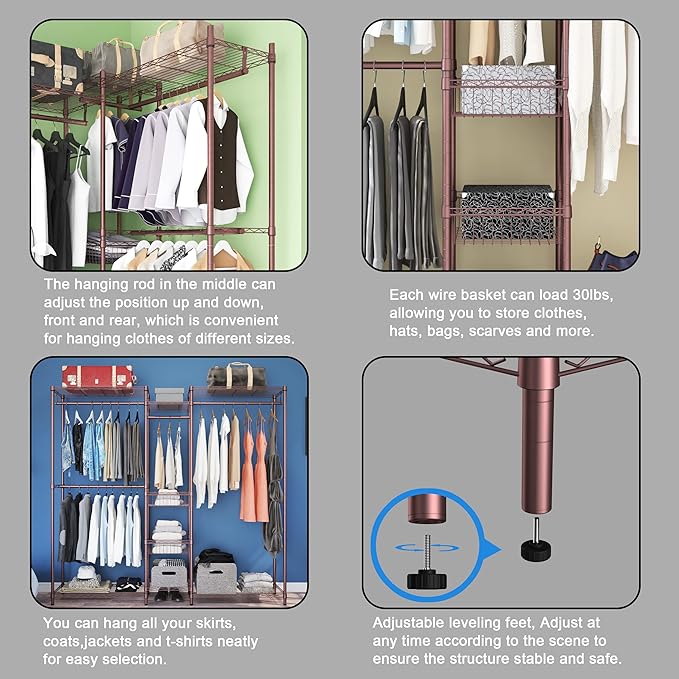 The hanging rod in the middle can adjust the position up and down, front and rear, which is convenient for hanging clothes of different sizes.

Each wire basket can load 30lbs, allowing you to store clothes, hats, bags, scarves and more.

You can hang all your skirts, coats,jackets and t-shirts neatly for easy selection.

Adjustable leveling feet, Adjust at any time according to the scene to ensure the structure stable and safe.