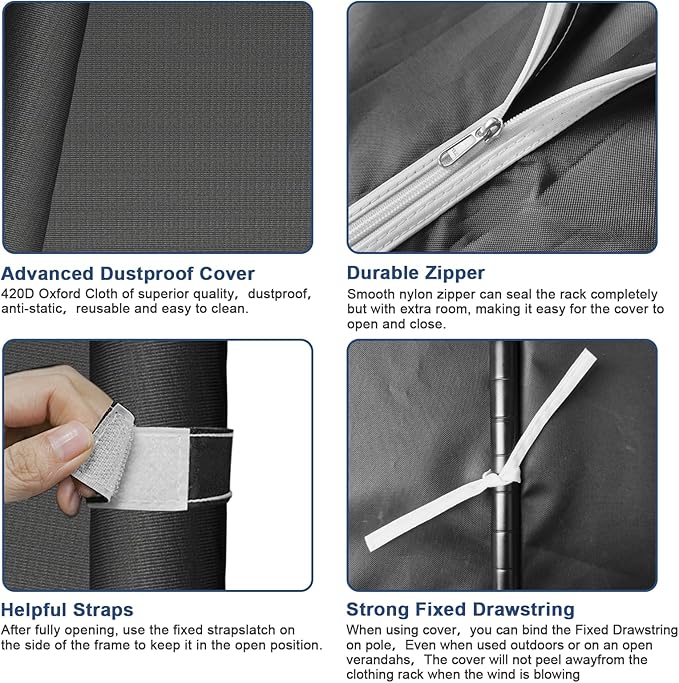 Advanced Dustproof Cover
420D Oxford Cloth of superior quality, dustproof, anti-static, reusable and easy to clean.

Durable Zipper
Smooth nylon zipper can seal the rack completely but with extra room, making it easy for the cover to open and close.

Helpful Straps
After fully opening, use the fixed strapslatch on the side of the frame to keep it in the open position.

Strong Fixed Drawstring
When using cover, you can bind the Fixed Drawstring on pole, Even when used outdoors or on an open verandahs, The cover will not peel awayfrom the clothing rack when the wind is blowing