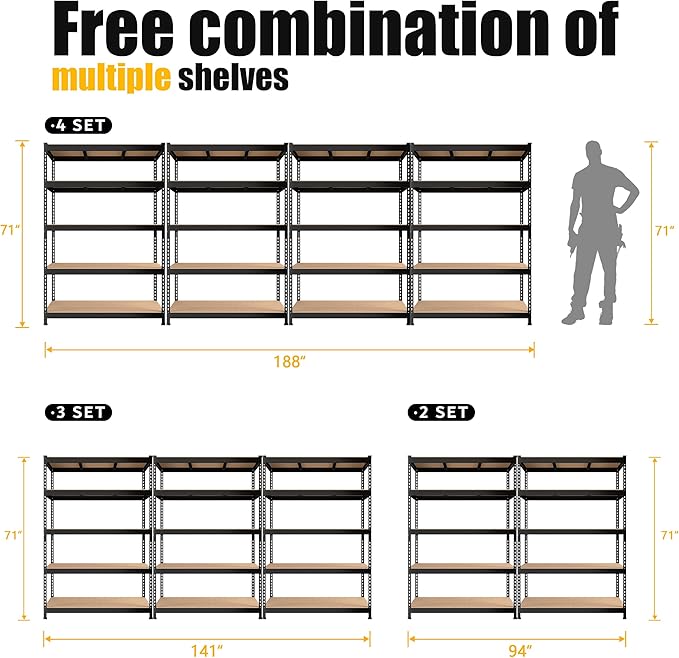 Free combination of
multiple shelves

·4 SET

71"

71"

188"

·3 SET

·2 SET

71"

71"

141"

94"