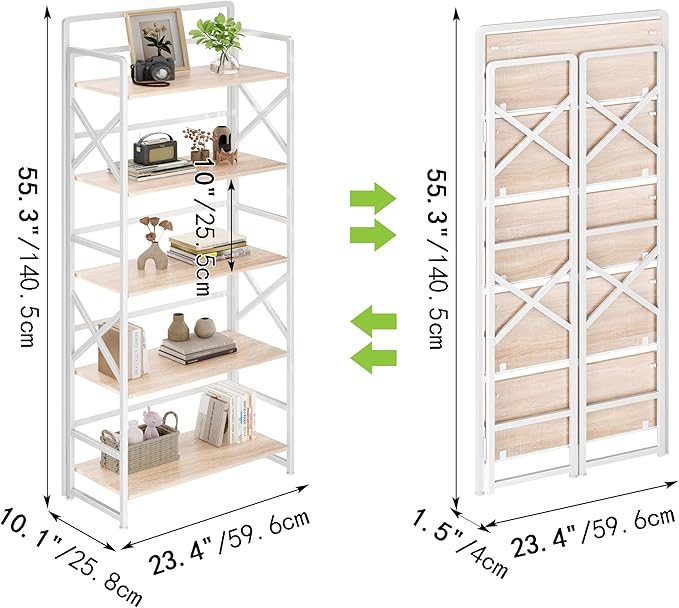 55.3"/140.5cm

10"/25.5cm

10.1"/25.8cm

23.4"/59.6cm

55.3"/140.5cm

1.5"/4cm

23.4"/59.6cm