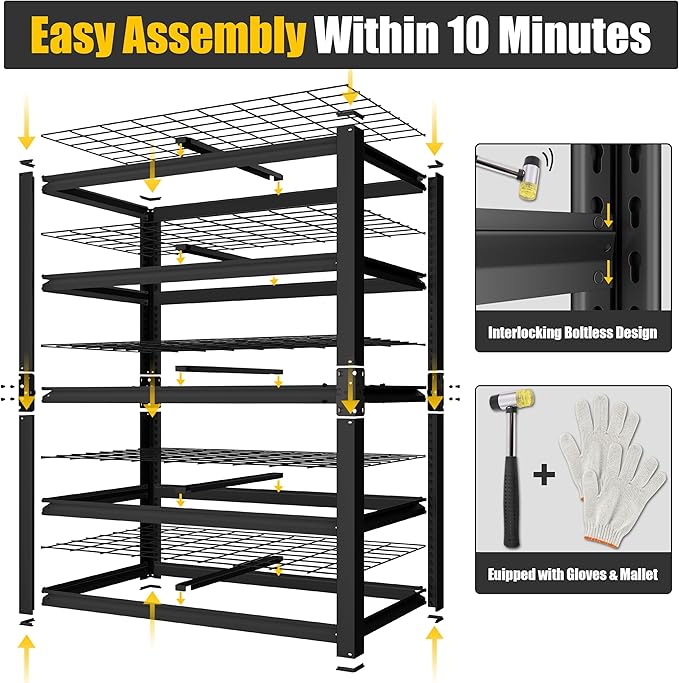 Easy Assembly Within 10 Minutes

Interlocking Boltless Design

+

Euipped with Gloves & Mallet