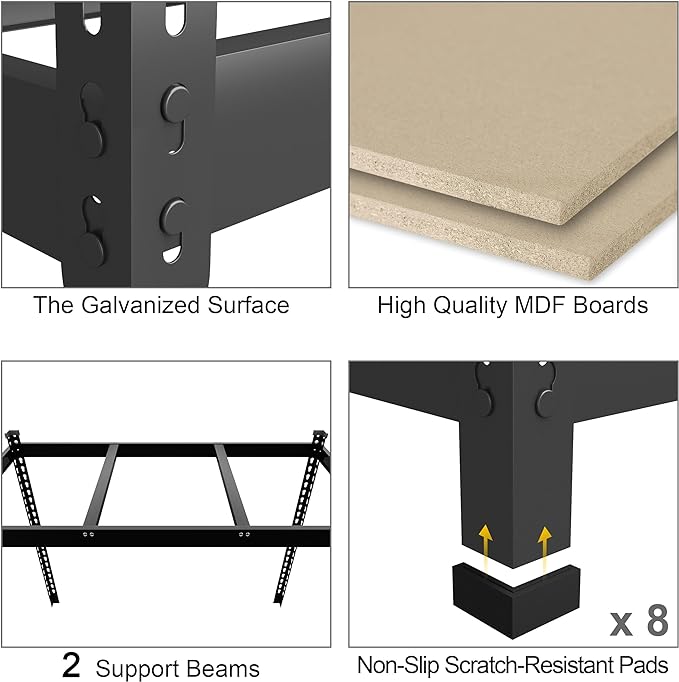 The Galvanized Surface

High Quality MDF Boards

2 Support Beams

x 8

Non-Slip Scratch-Resistant Pads