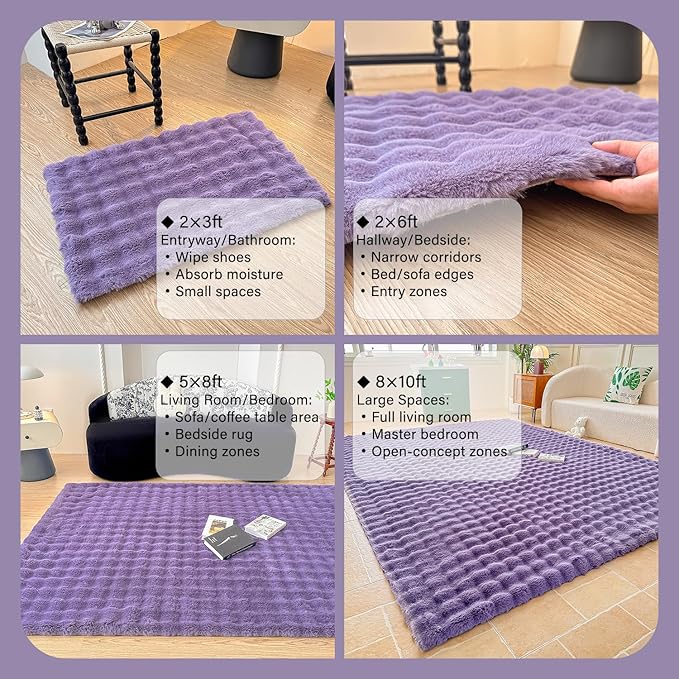 ◆ 2×3ft
Entryway/Bathroom:
• Wipe shoes
• Absorb moisture
• Small spaces

◆ 2×6ft
Hallway/Bedside:
• Narrow corridors
• Bed/sofa edges
• Entry zones

◆ 5×8ft
Living Room/Bedroom:
• Sofa/coffee table area
• Bedside rug
• Dining zones

◆ 8×10ft
Large Spaces:
• Full living room
• Master bedroom
• Open-concept zones