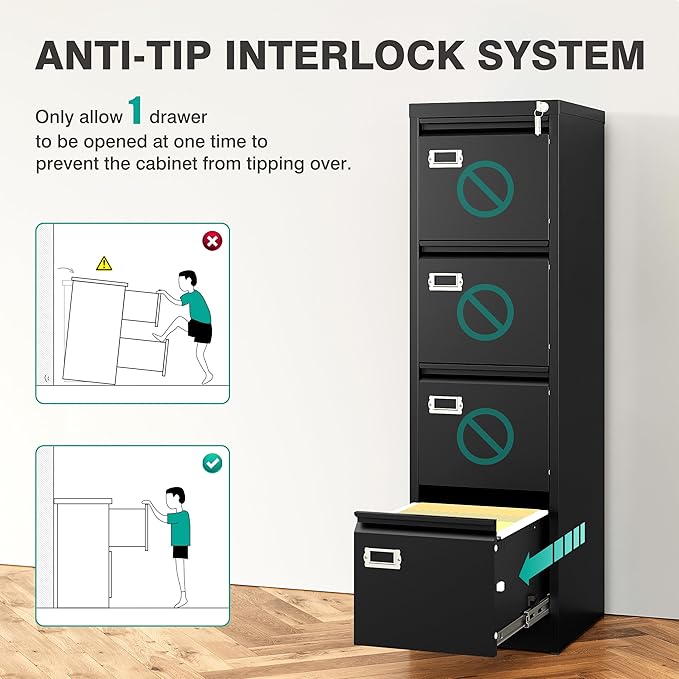 ANTI-TIP INTERLOCK SYSTEM

Only allow 1 drawer to be opened at one time to prevent the cabinet from tipping over.