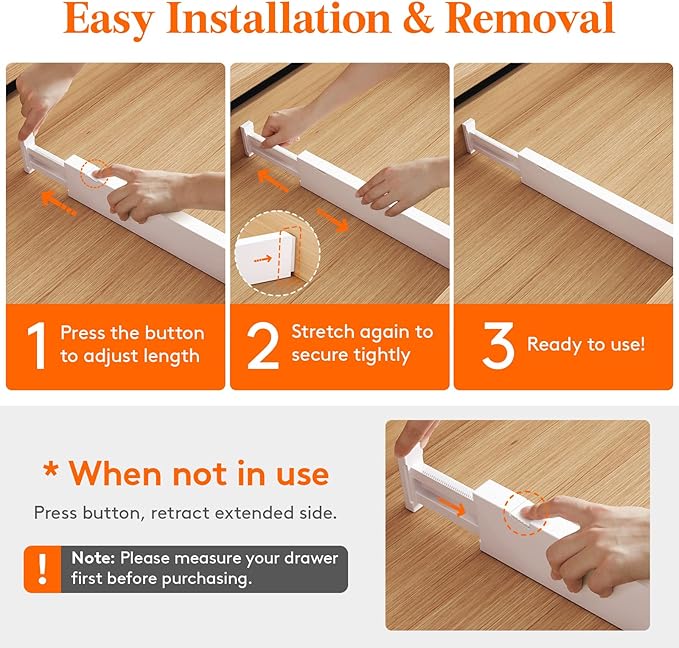 Easy Installation & Removal

1 Press the button to adjust length

2 Stretch again to secure tightly

3 Ready to use!

* When not in use

Press button, retract extended side.

! Note: Please measure your drawer first before purchasing.